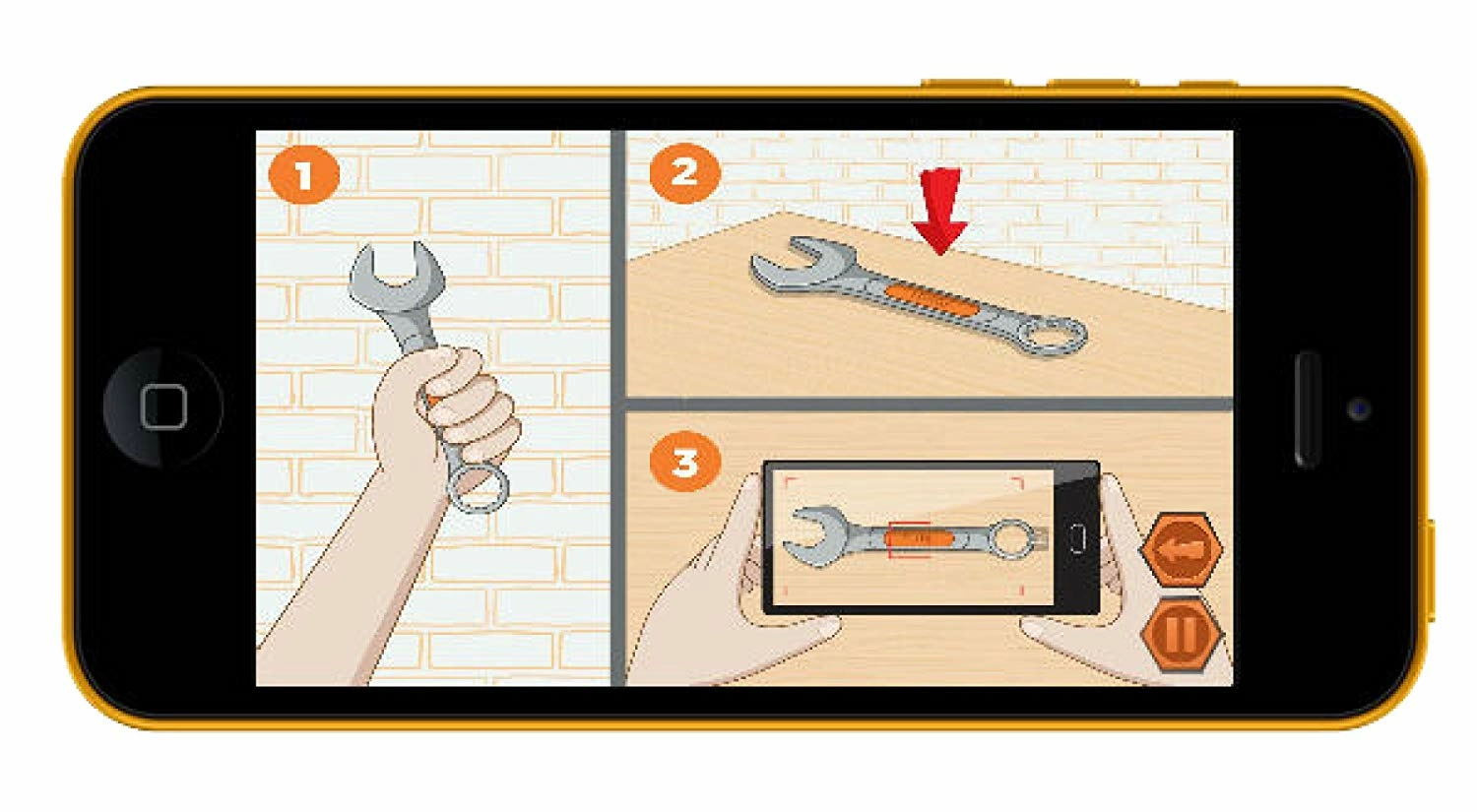 1

2

3